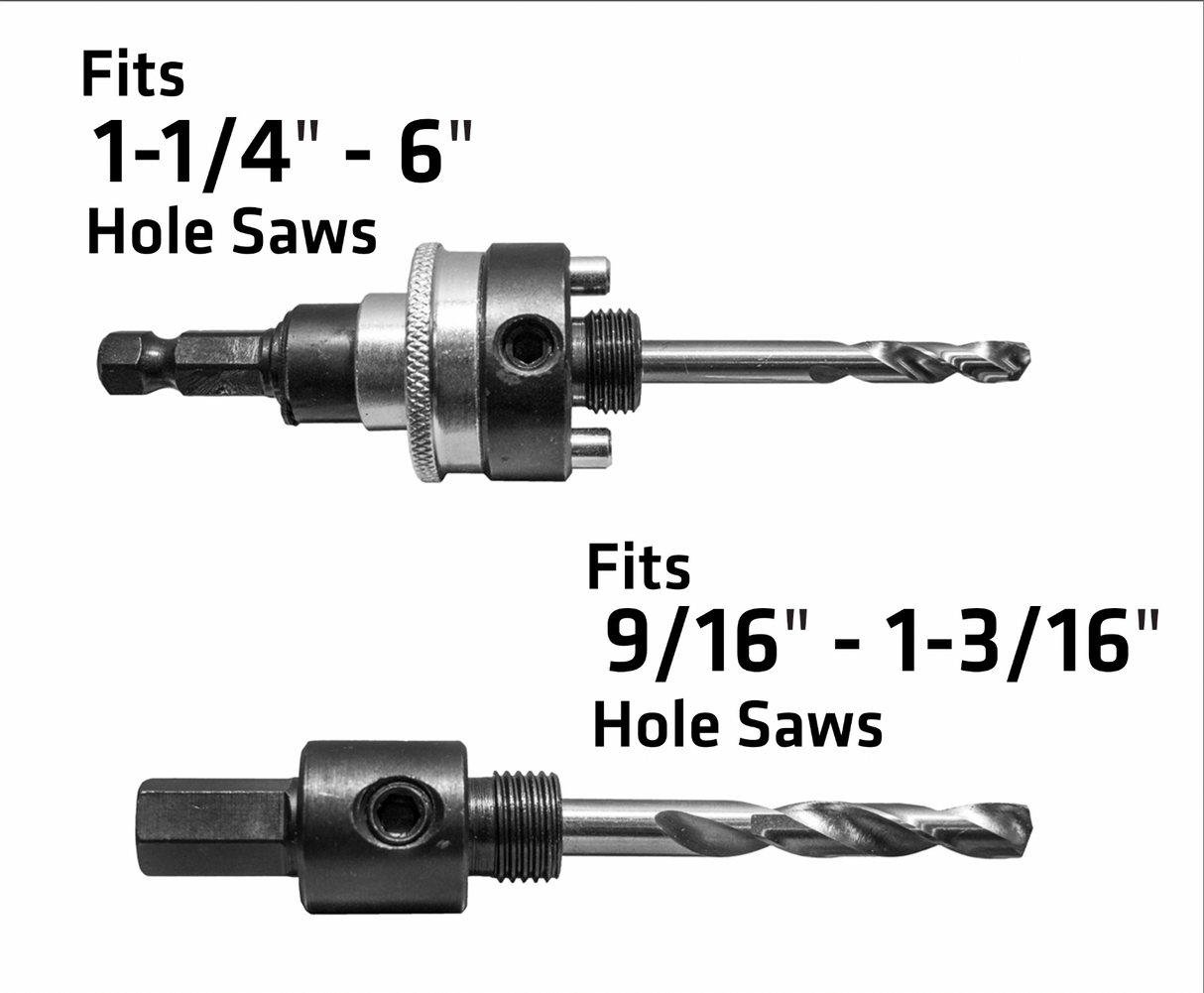 Fits
1-1/4" - 6"
Hole Saws

Fits
9/16" - 1-3/16"
Hole Saws