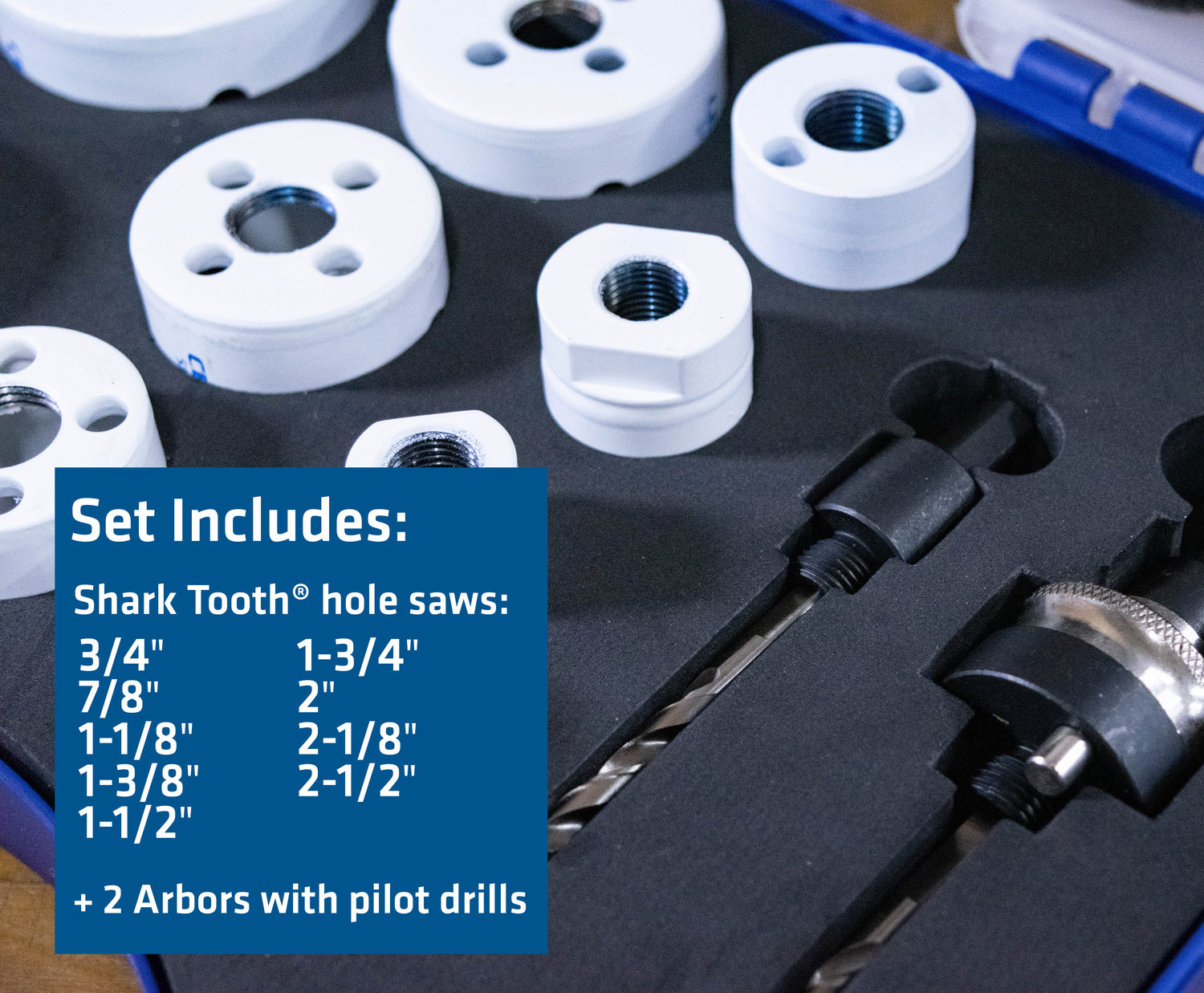 Set Includes:

Shark Tooth® hole saws:

3/4"
7/8"
1-1/8"
1-3/8"
1-1/2"

1-3/4"
2"
2-1/8"
2-1/2"

+ 2 Arbors with pilot drills