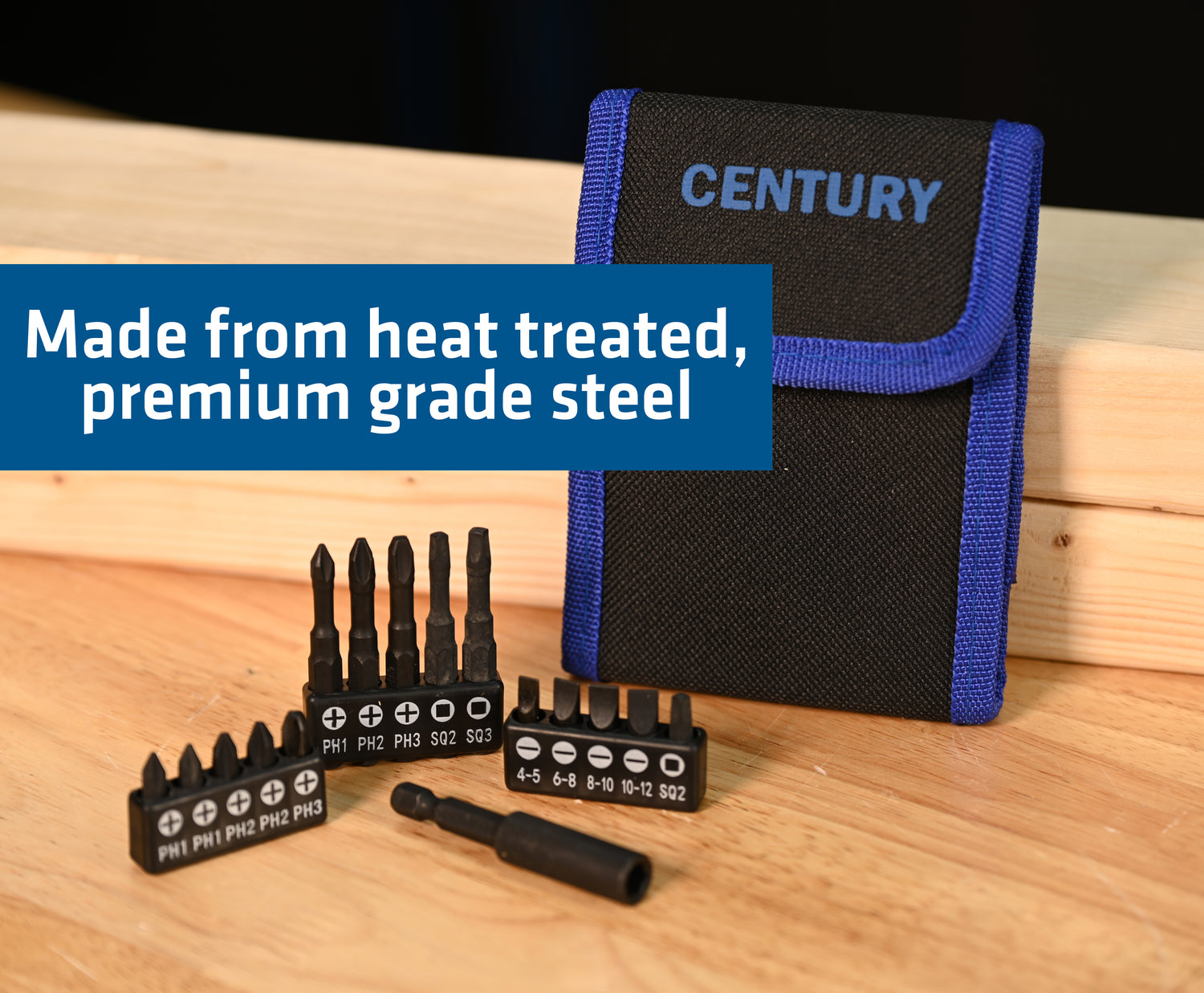 CENTURY

Made from heat treated, premium grade steel

PH1 PH2 PH3 SQ2 SQ3

PH1 PH1 PH2 PH2 PH3

4-5 6-8 8-10 10-12 SQ2